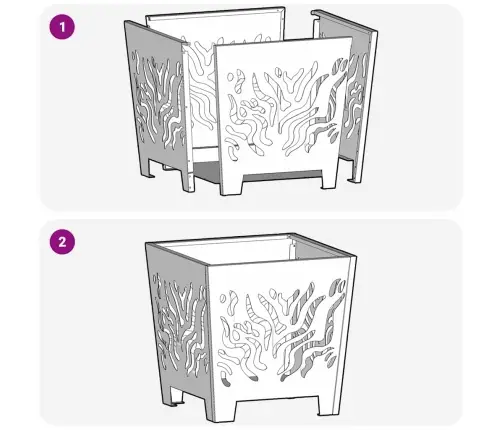 1

2