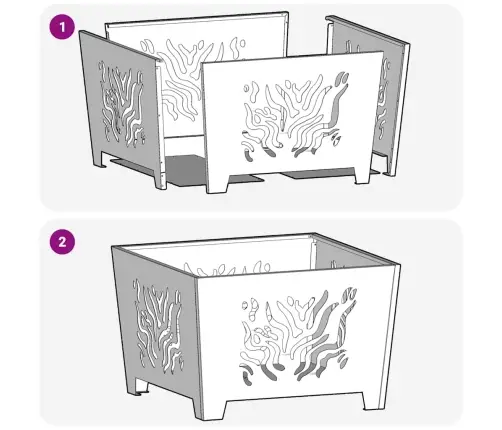 1

2