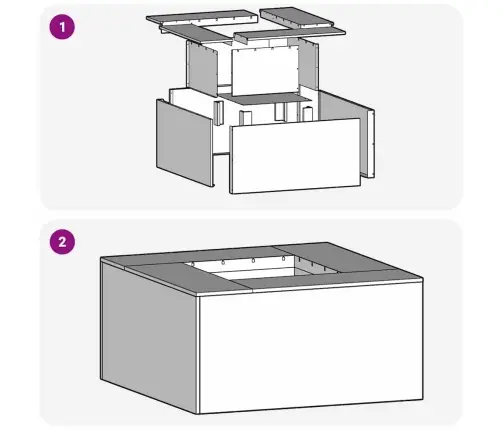 1

2