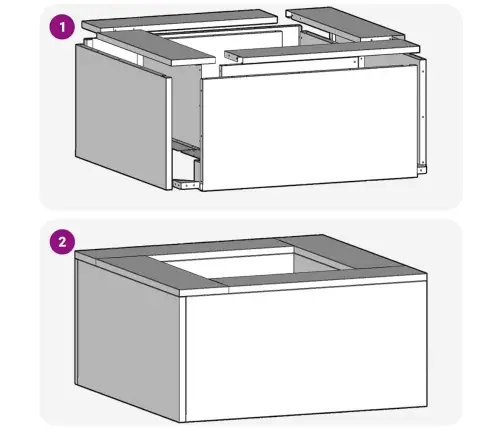 1

2