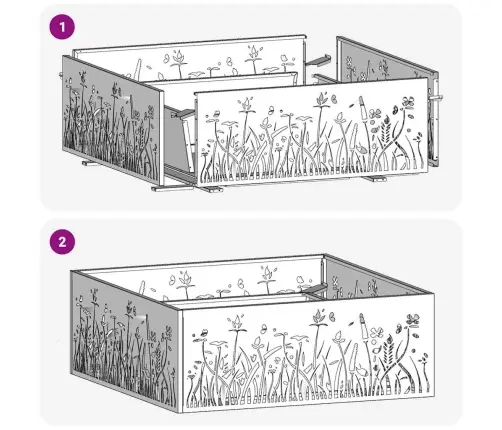 1

2