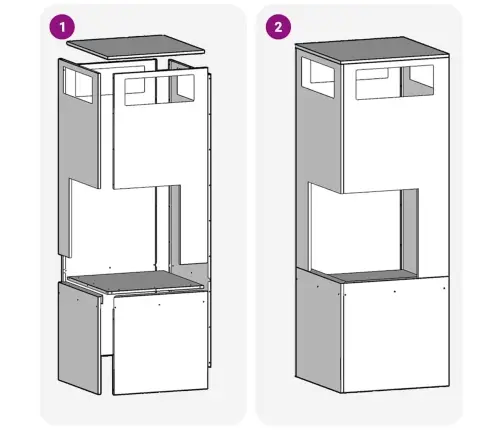 1

2