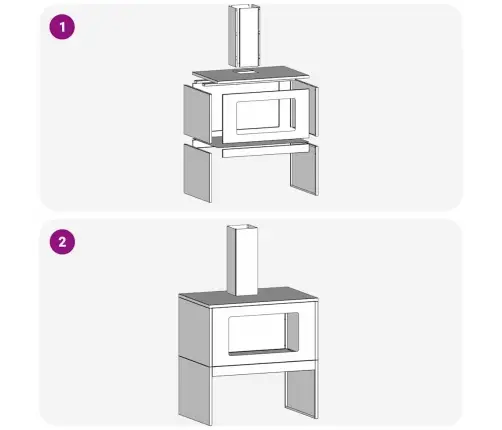 1

2