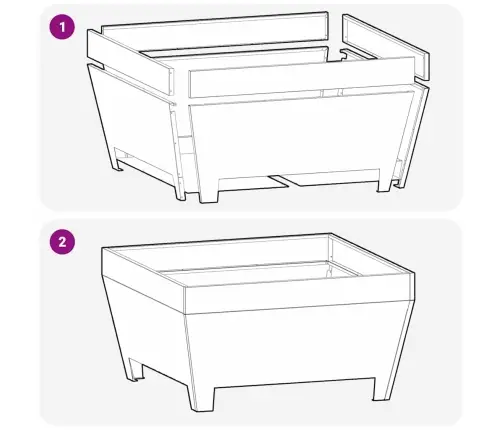 1

2