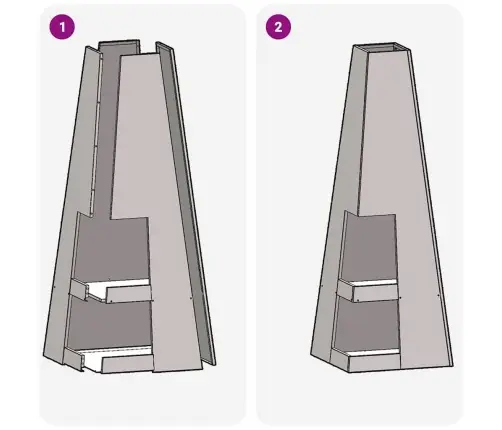 1

2