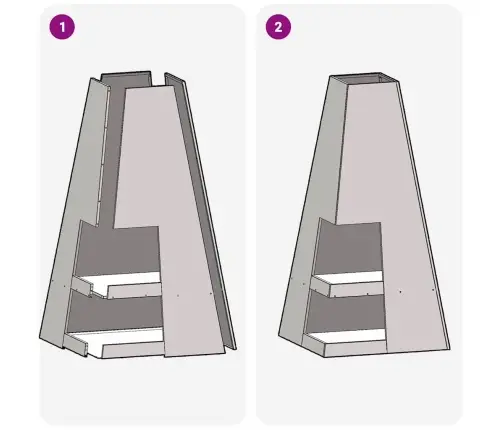 1

2