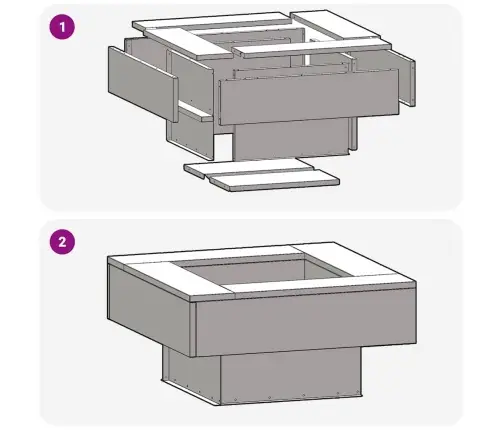 1

2