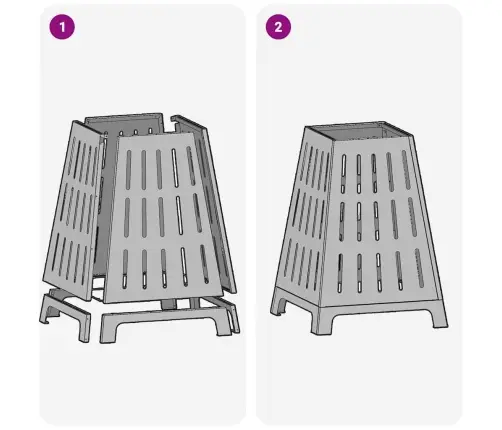 1

2