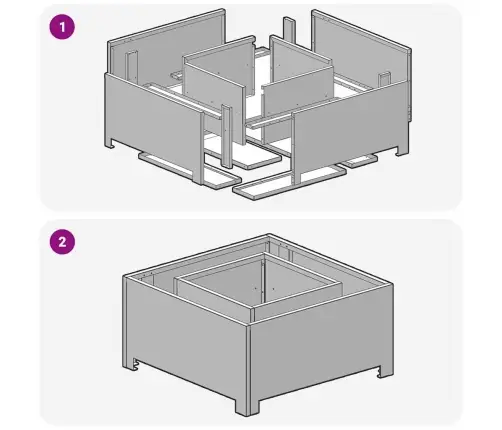 1

2