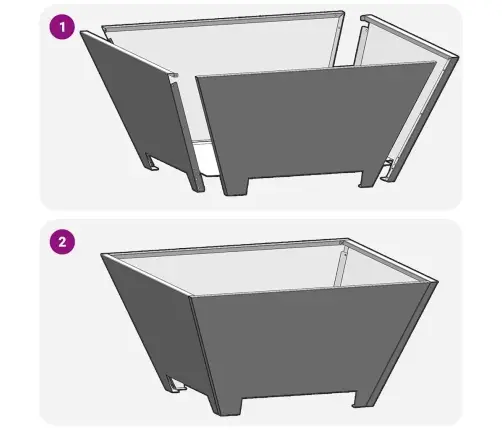 1

2