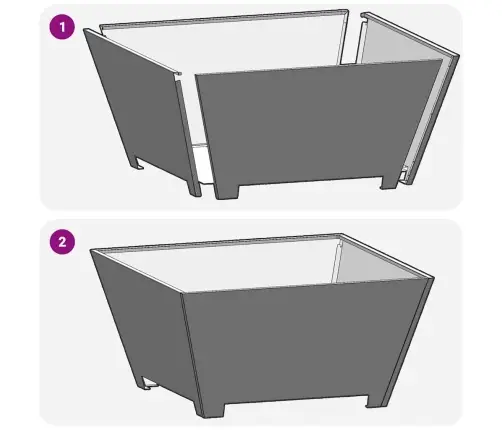 1

2