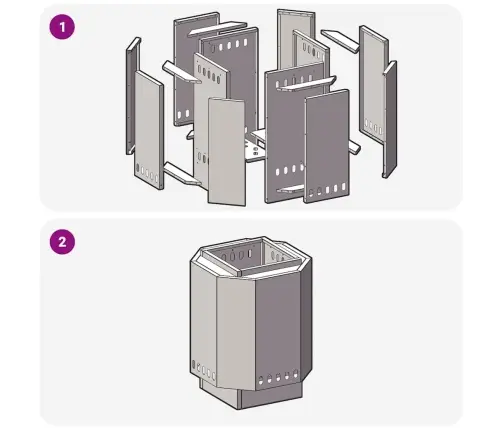 1

2