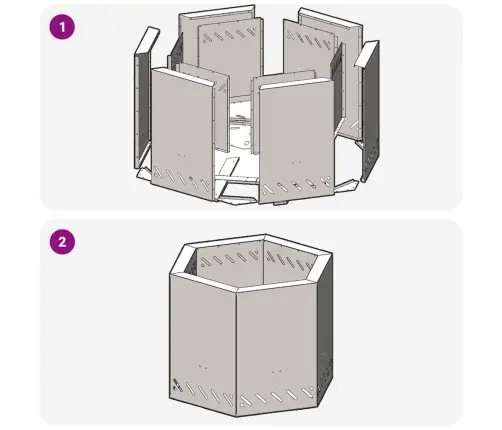 1

2