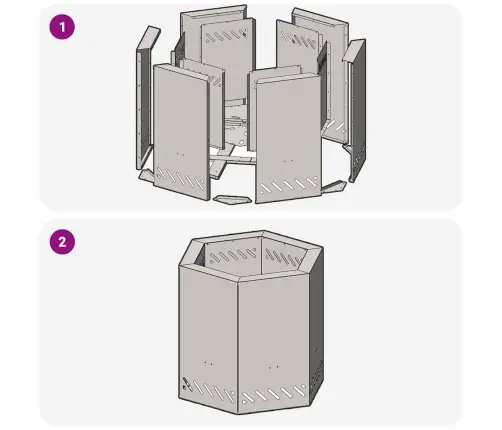 1

2