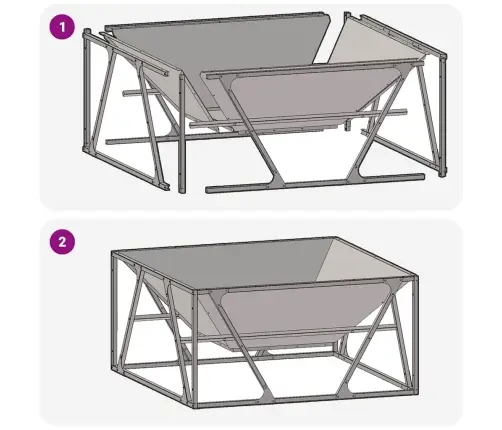 1

2