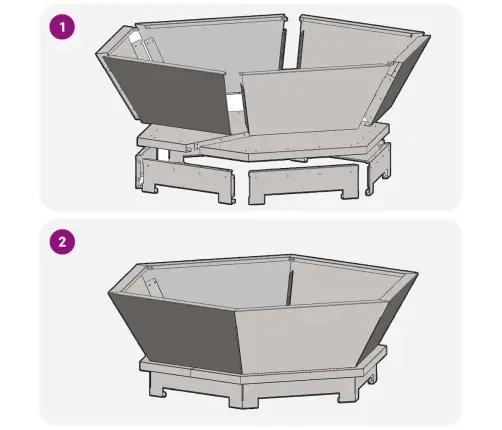 1

2