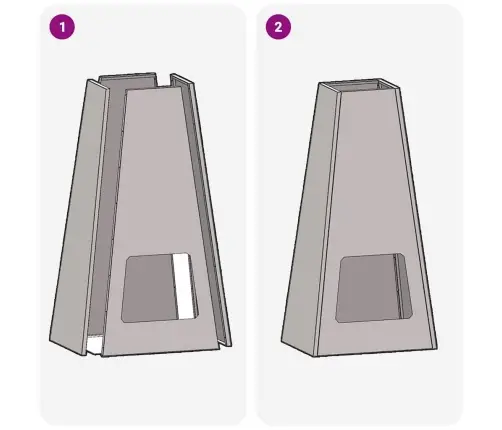 1

2