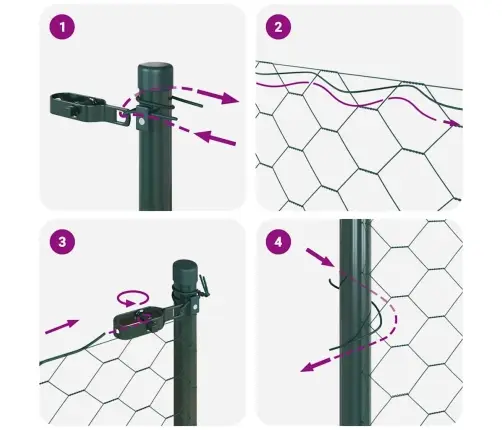 1

2

3

4