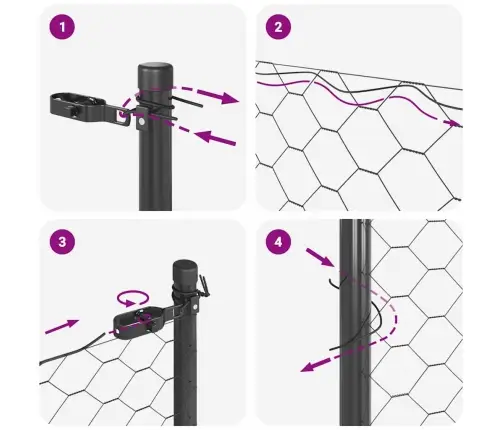 1

2

3

4