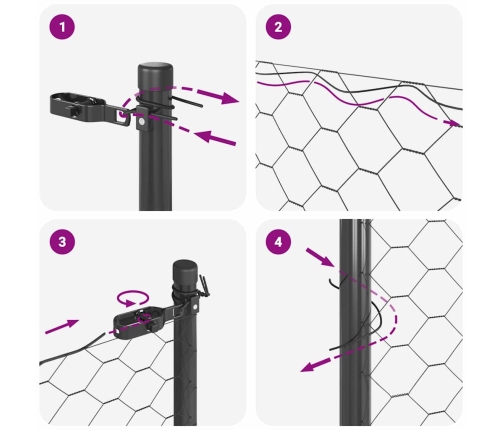 1

2

3

4