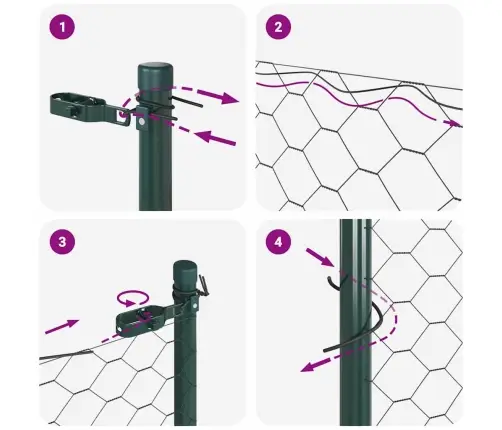 1

2

3

4