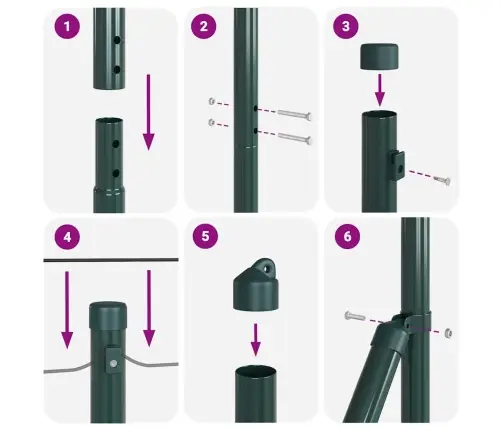 1
2
3
4
5
6