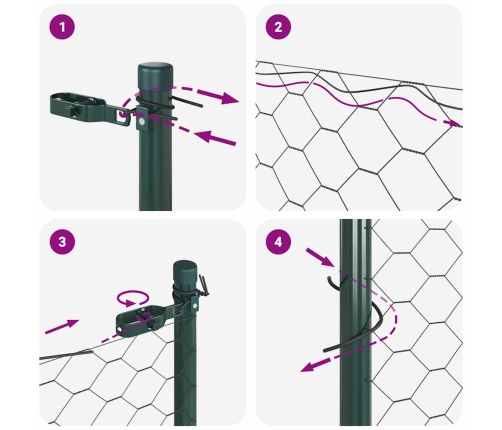 1

2

3

4