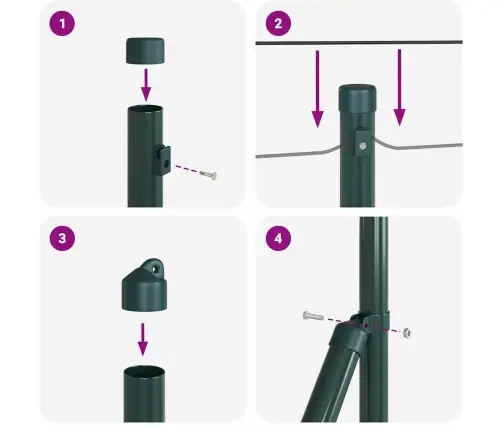 1

2

3

4