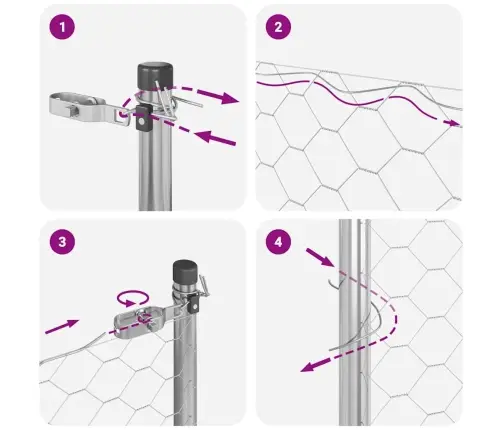 1

2

3

4