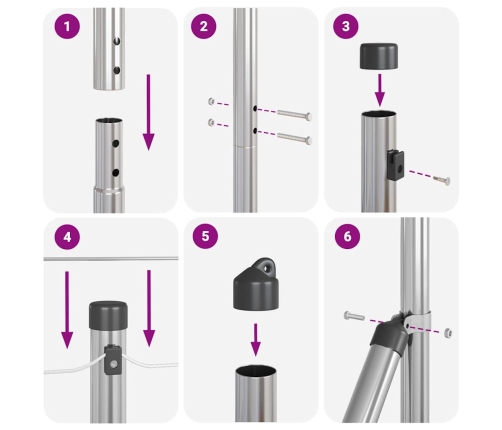 1

2

3

4

5

6