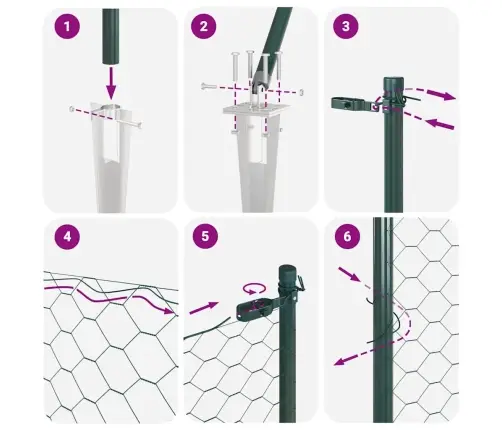 1

2

3

4

5

6