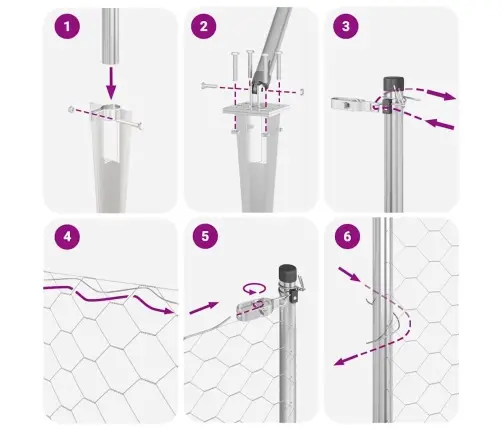 1

2

3

4

5

6