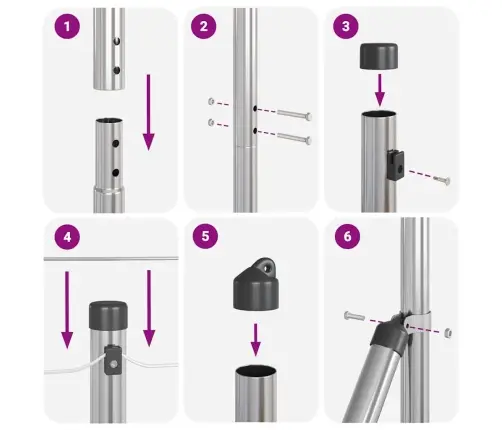 1
2
3
4
5
6