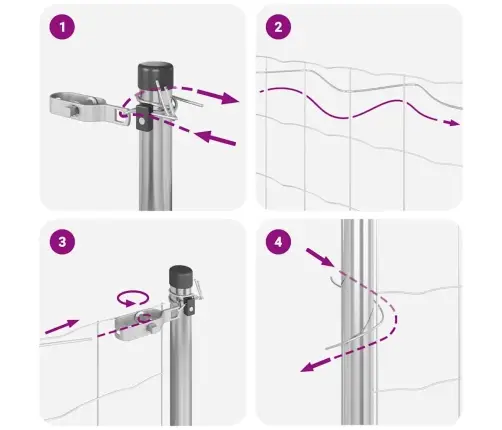 1

2

3

4