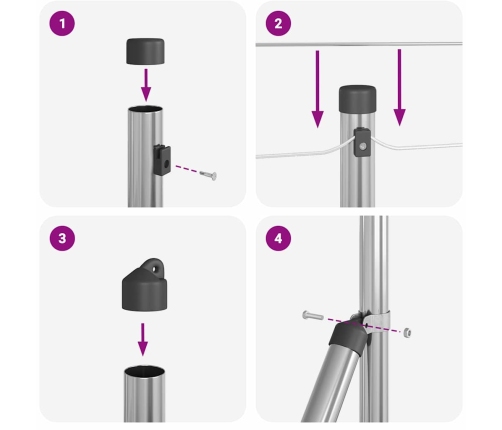 1

2

3

4