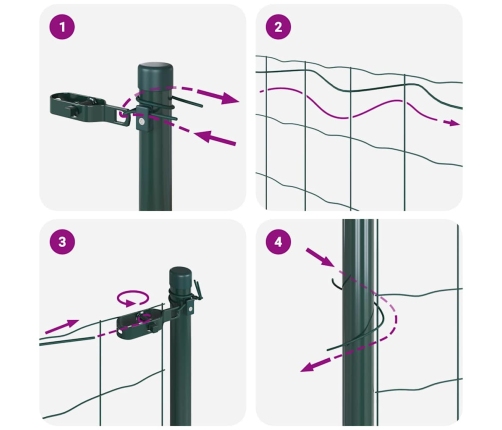 1
2
3
4