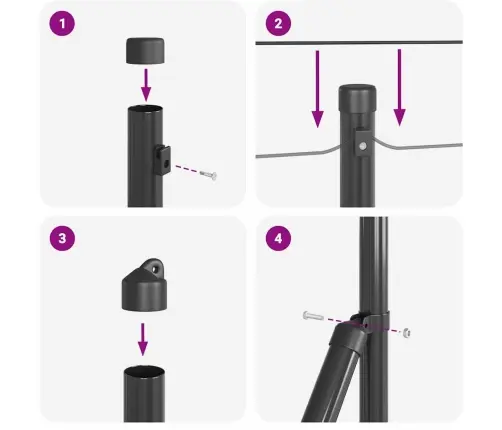 1
2
3
4