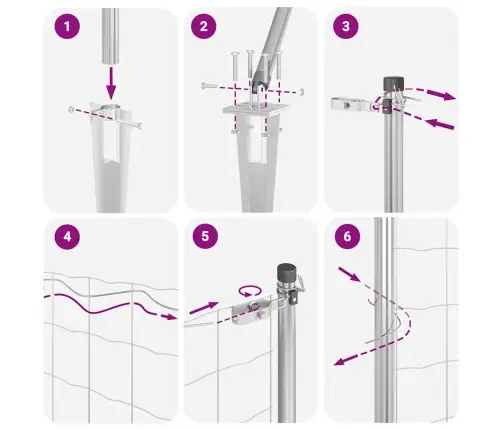 1

2

3

4

5

6