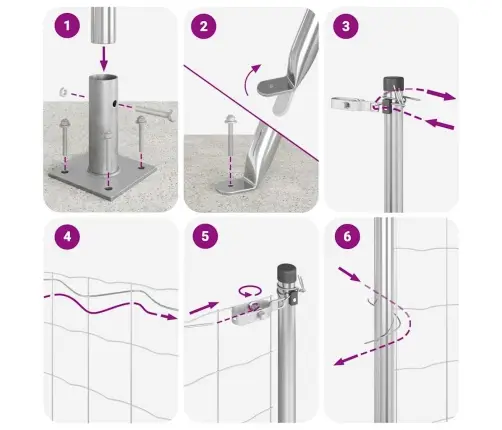 1

2

3

4

5

6