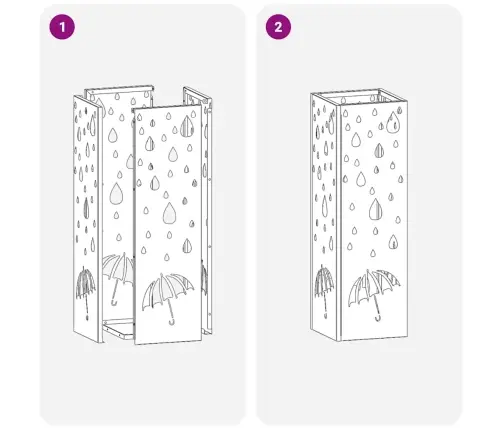 1

2