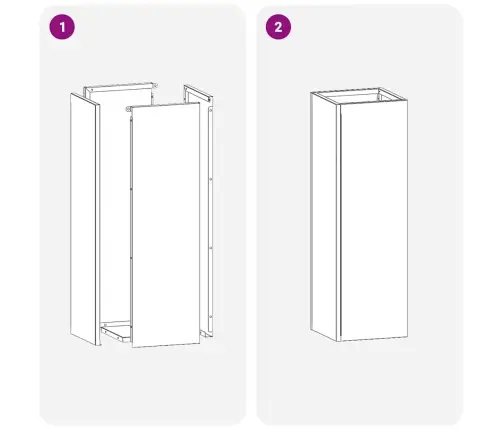 1

2