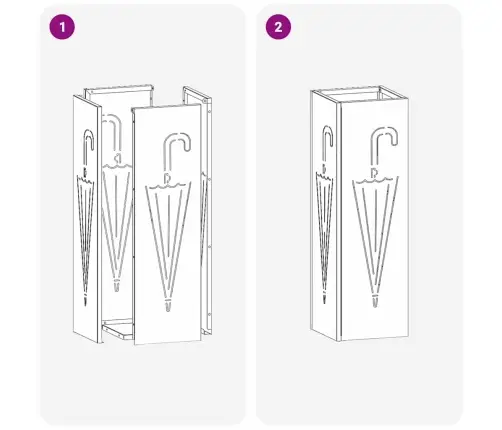 1

2