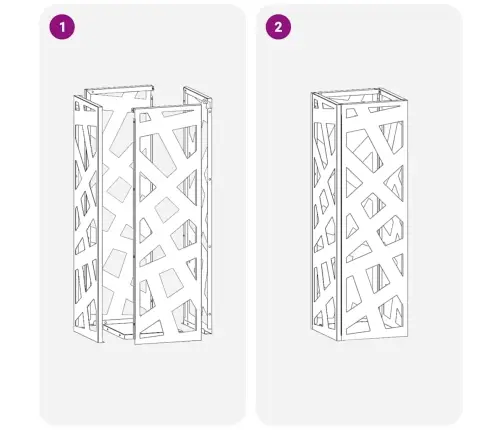 1

2