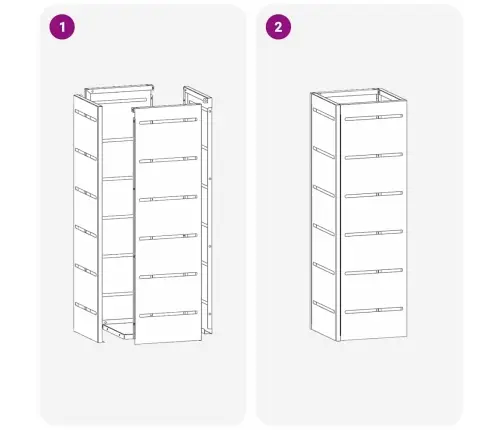 1

2