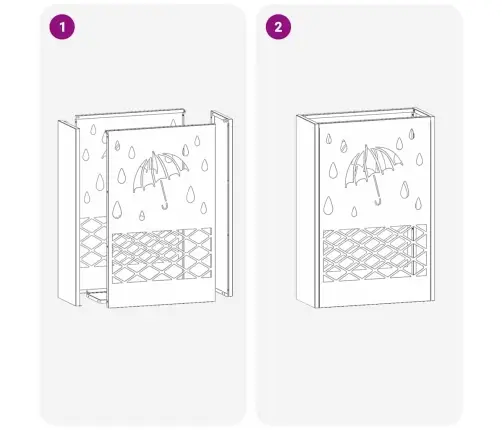 1

2