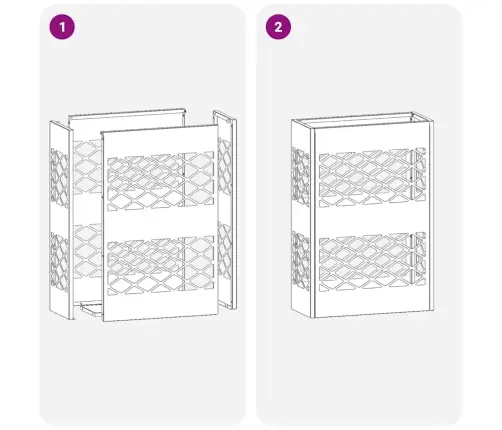 1

2