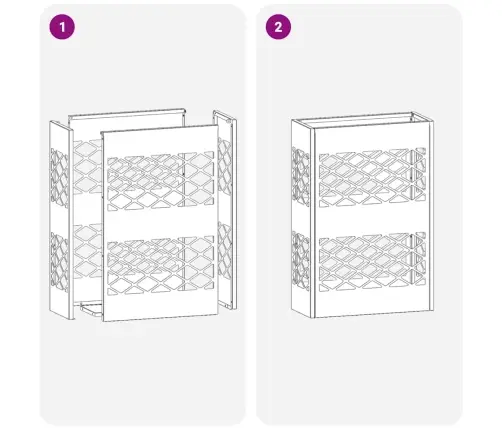 1

2