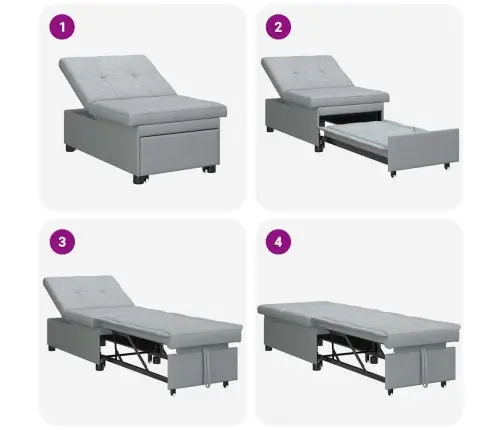 1

2

3

4