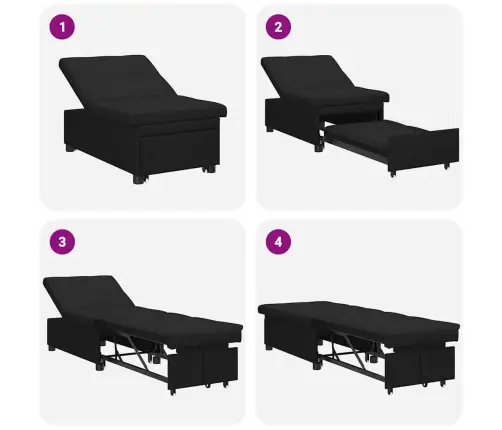 1

2

3

4