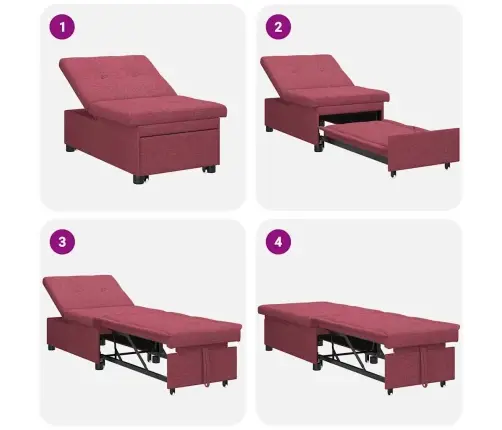 1

2

3

4